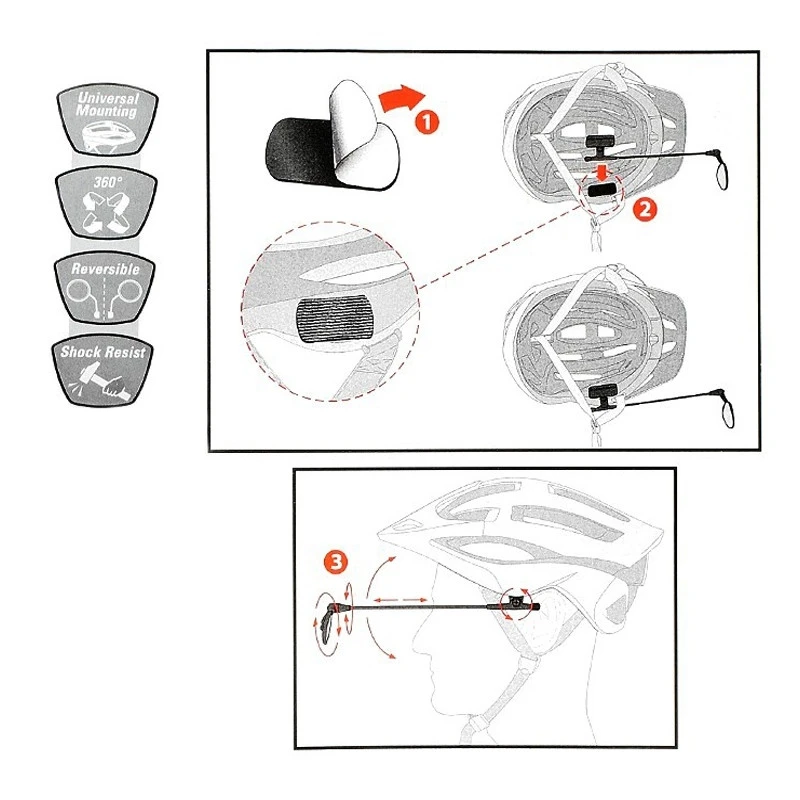 Universal Mounting

360°

Reversible

Shock Resist

1

2

3